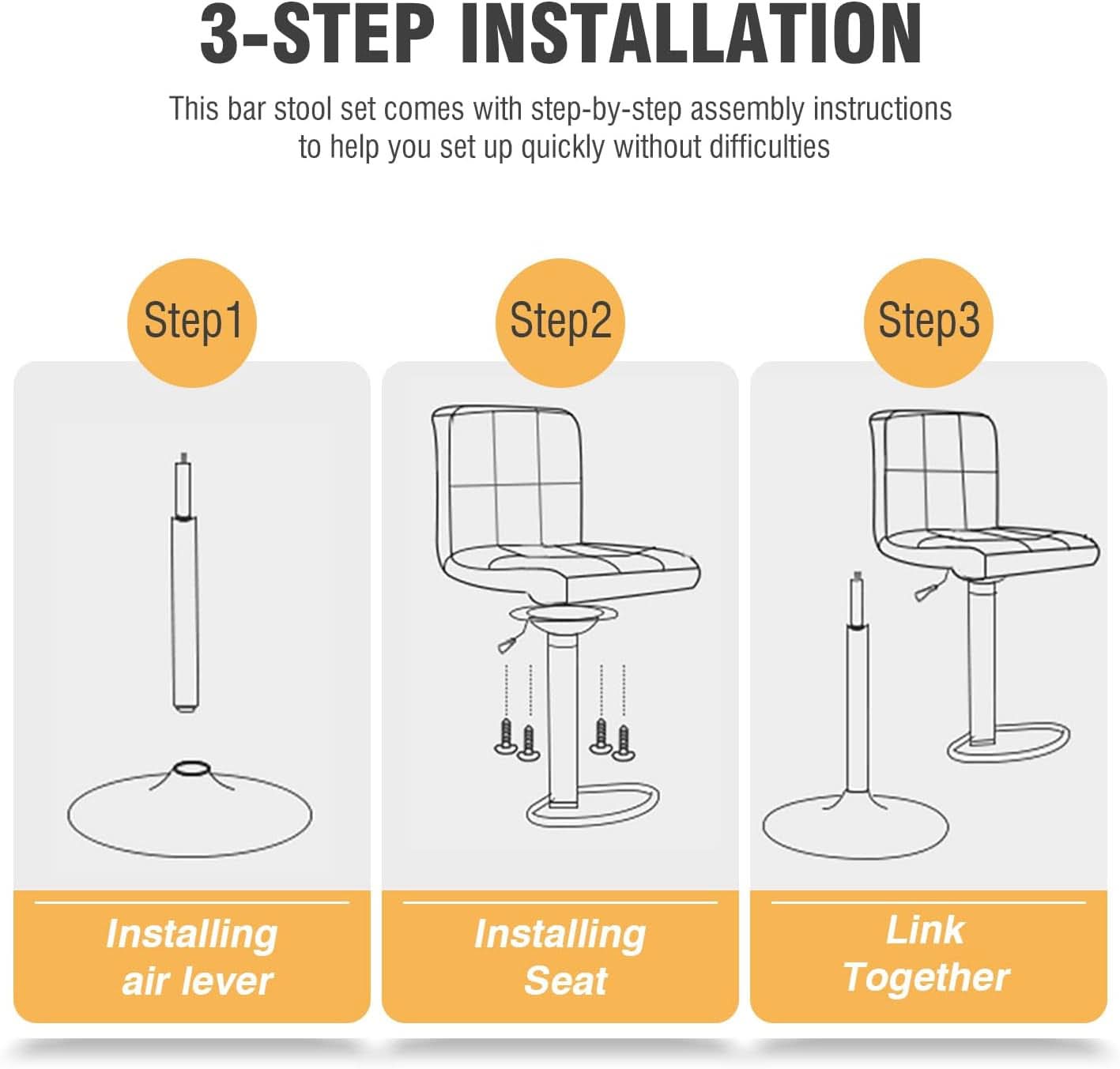 3-STEP INSTALLATION

This bar stool set comes with step-by-step assembly instructions to help you set up quickly without difficulties

Step1

Installing air lever

Step2

Installing Seat

Step3

Link Together